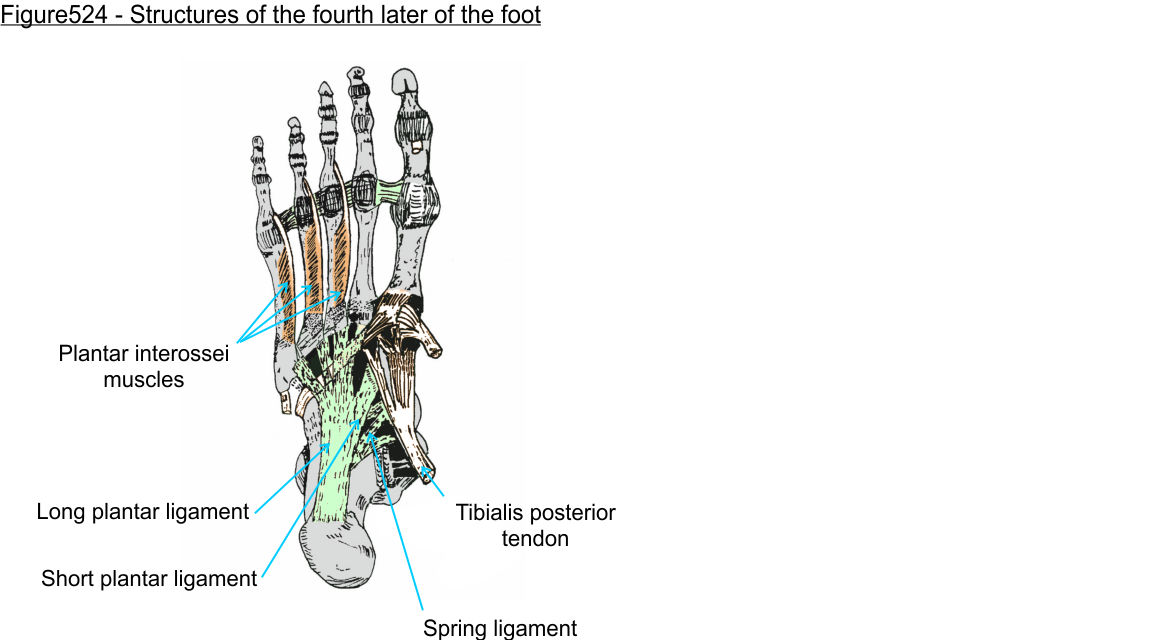 Figure524 - Structures of the fourth later of the foot

Plantar interossei muscles

Long plantar ligament

Short plantar ligament

Tibialis posterior tendon

Spring ligament